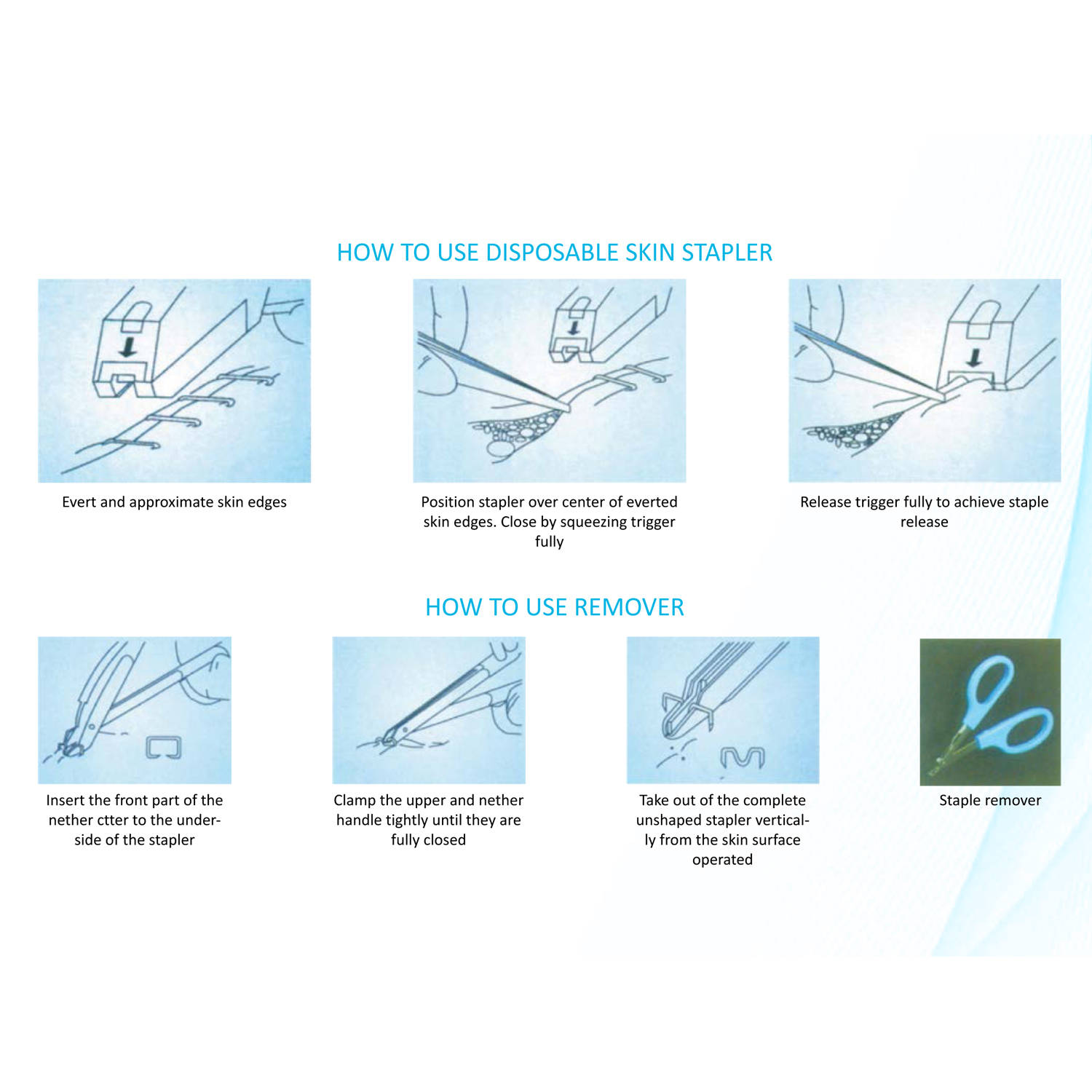 HOW TO USE DISPOSABLE SKIN STAPLER

Evert and approximate skin edges

Position stapler over center of everted skin edges. Close by squeezing trigger fully

Release trigger fully to achieve staple release

HOW TO USE REMOVER

Insert the front part of the nether ctter to the underside of the stapler

Clamp the upper and nether handle tightly until they are fully closed

Take out of the complete unshaped stapler vertically from the skin surface operated

Staple remover